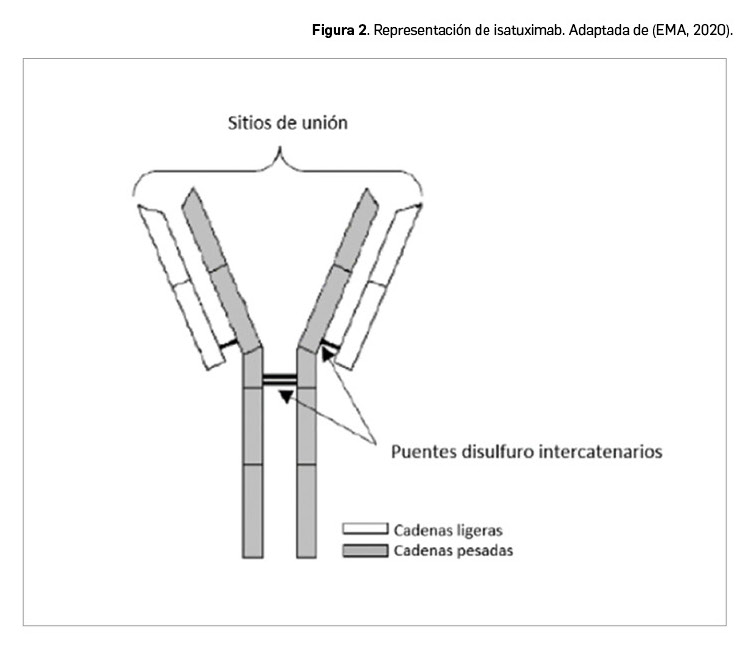 **Figura 2**. Representación de isatuximab. Adaptada de (EMA, 2020).

Sitios de unión

Puentes disulfuro intercatenarios

Cadenas ligeras
Cadenas pesadas